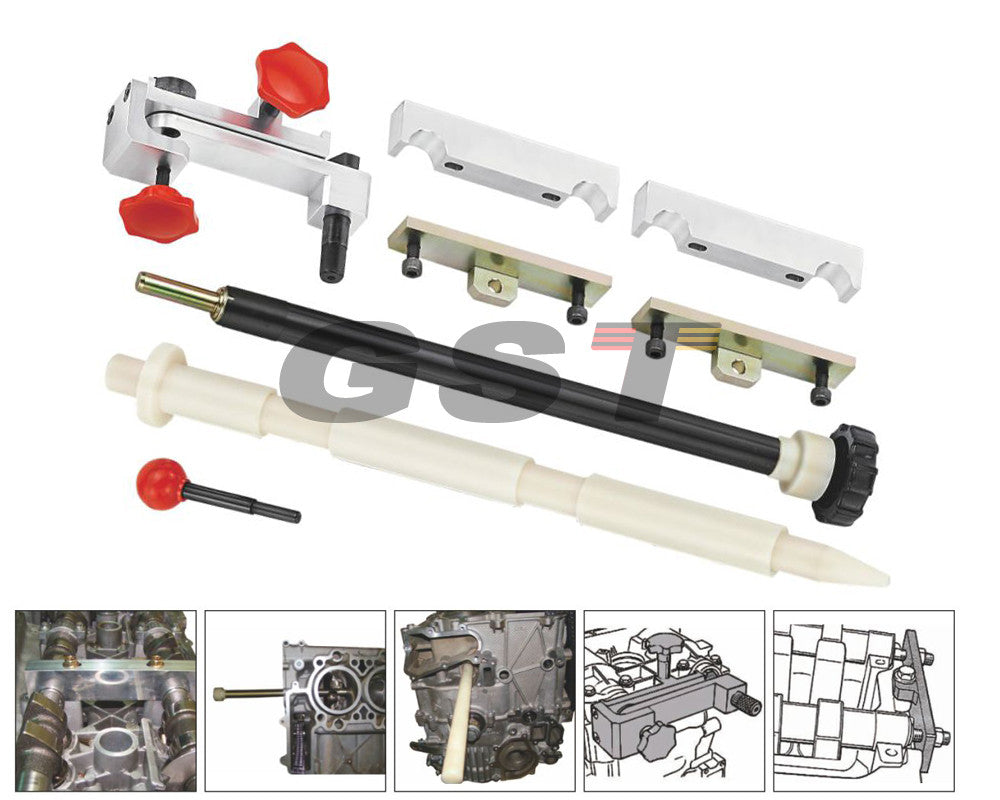 GST