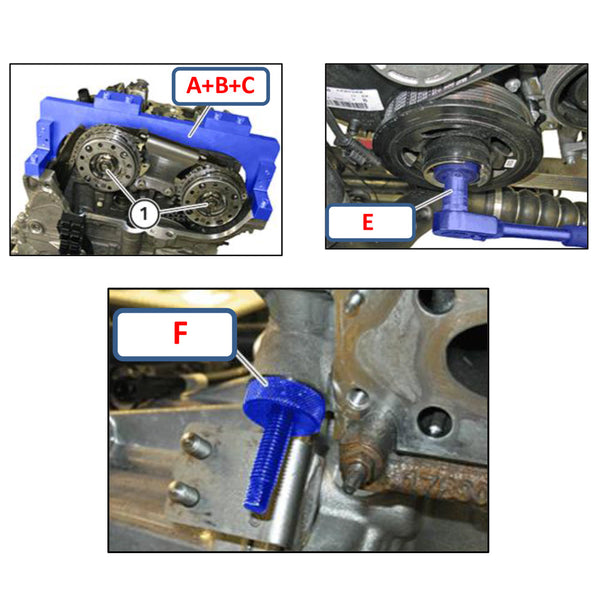 A+B+C

1

E

F