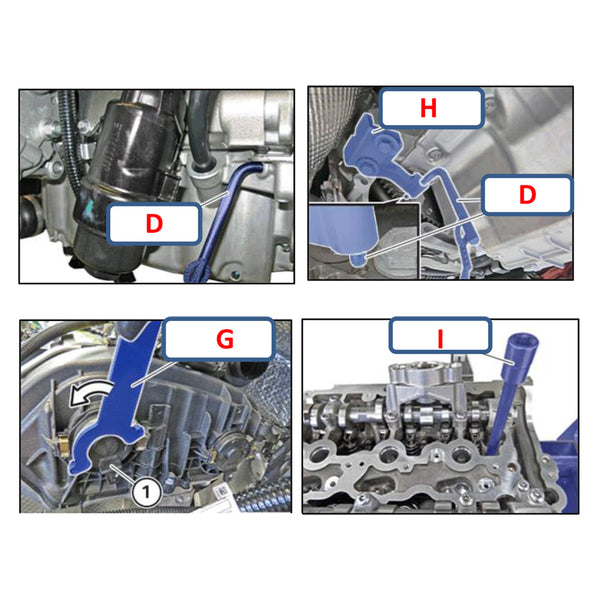 D

H

D

G

1

I