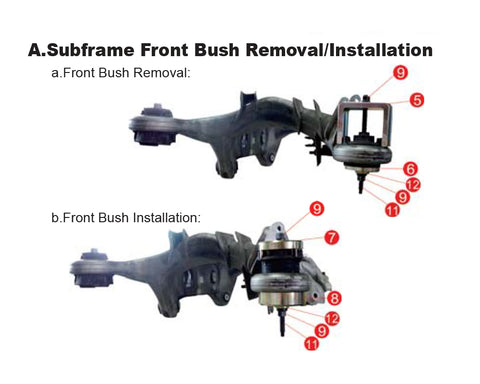 A.Subframe Front Bush Removal/Installation

a.Front Bush Removal:

9
5
6
12
9
11

b.Front Bush Installation:

9
7
8
12
9
11