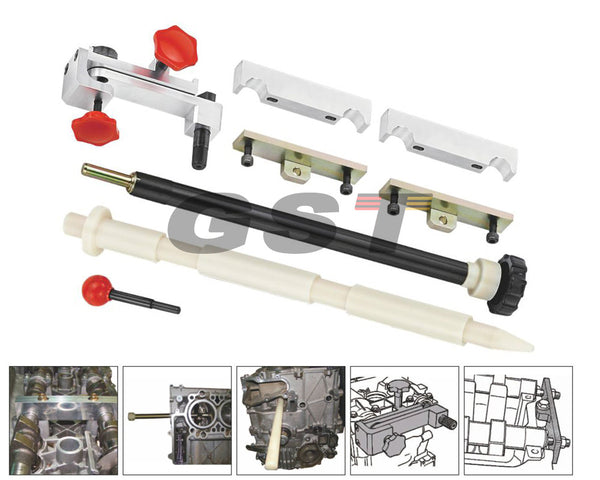 GST