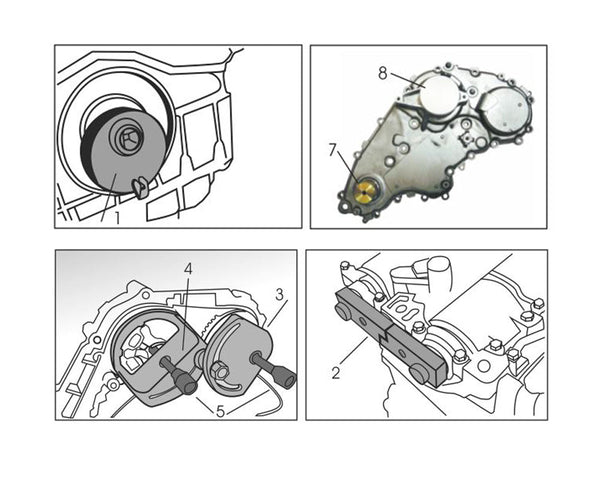 1

8

7

4

3

5

2